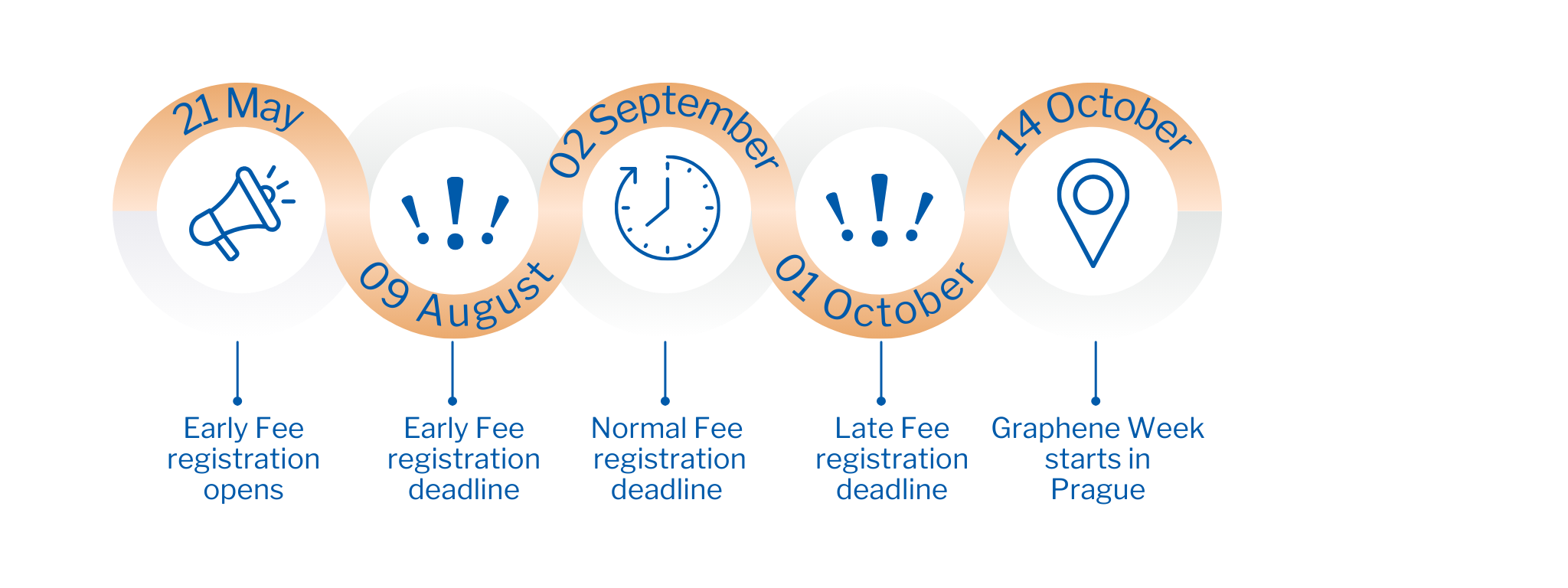 21 May

Early Fee registration opens

09 August

Early Fee registration deadline

02 September

Normal Fee registration deadline

01 October

Late Fee registration deadline

14 October

Graphene Week starts in Prague