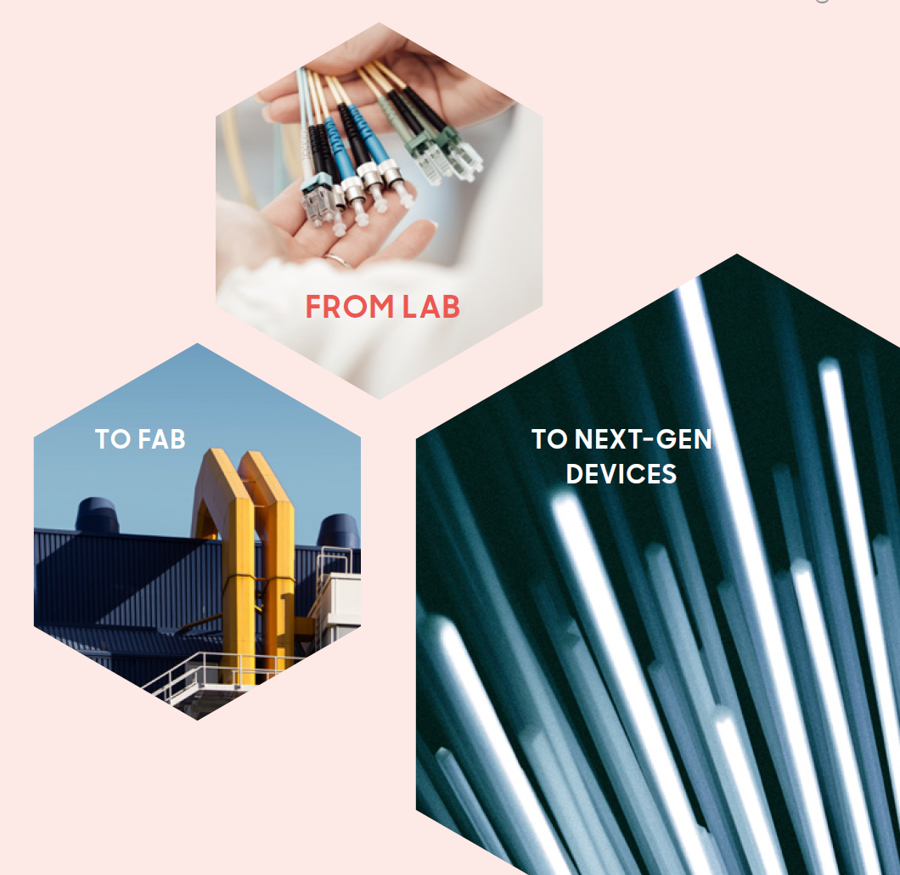 FROM LAB

TO FAB

TO NEXT-GEN DEVICES